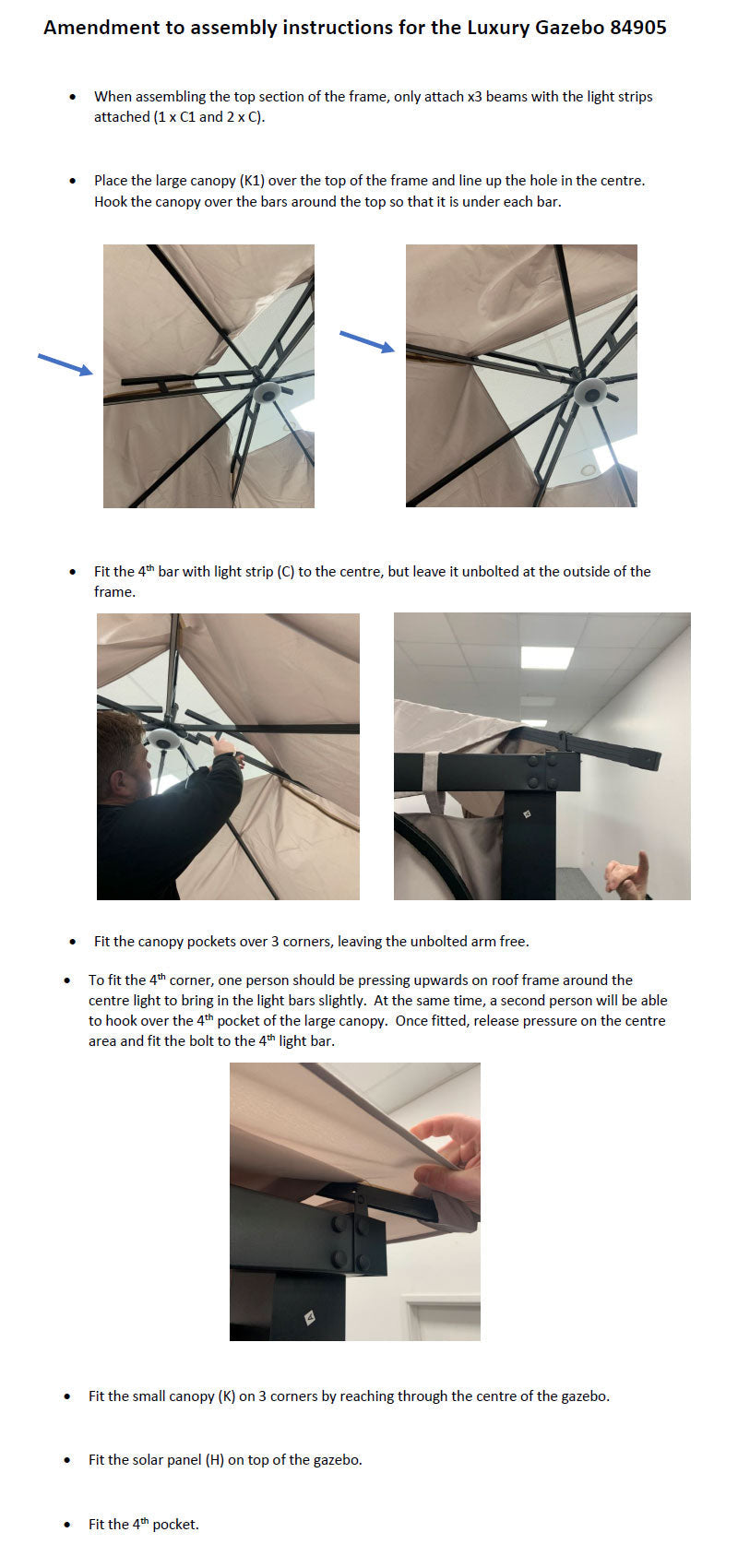 Amendment to assembly instructions for the Luxury Gazebo 84905

• When assembling the top section of the frame, only attach x3 beams with the light strips attached (1 x C1 and 2 x C).

• Place the large canopy (K1) over the top of the frame and line up the hole in the centre. Hook the canopy over the bars around the top so that it is under each bar.

• Fit the 4$^{th}$ bar with light strip (C) to the centre, but leave it unbolted at the outside of the frame.

• Fit the canopy pockets over 3 corners, leaving the unbolted arm free.

• To fit the 4$^{th}$ corner, one person should be pressing upwards on roof frame around the centre light to bring in the light bars slightly. At the same time, a second person will be able to hook over the 4$^{th}$ pocket of the large canopy. Once fitted, release pressure on the centre area and fit the bolt to the 4$^{th}$ light bar.

• Fit the small canopy (K) on 3 corners by reaching through the centre of the gazebo.

• Fit the solar panel (H) on top of the gazebo.

• Fit the 4$^{th}$ pocket.